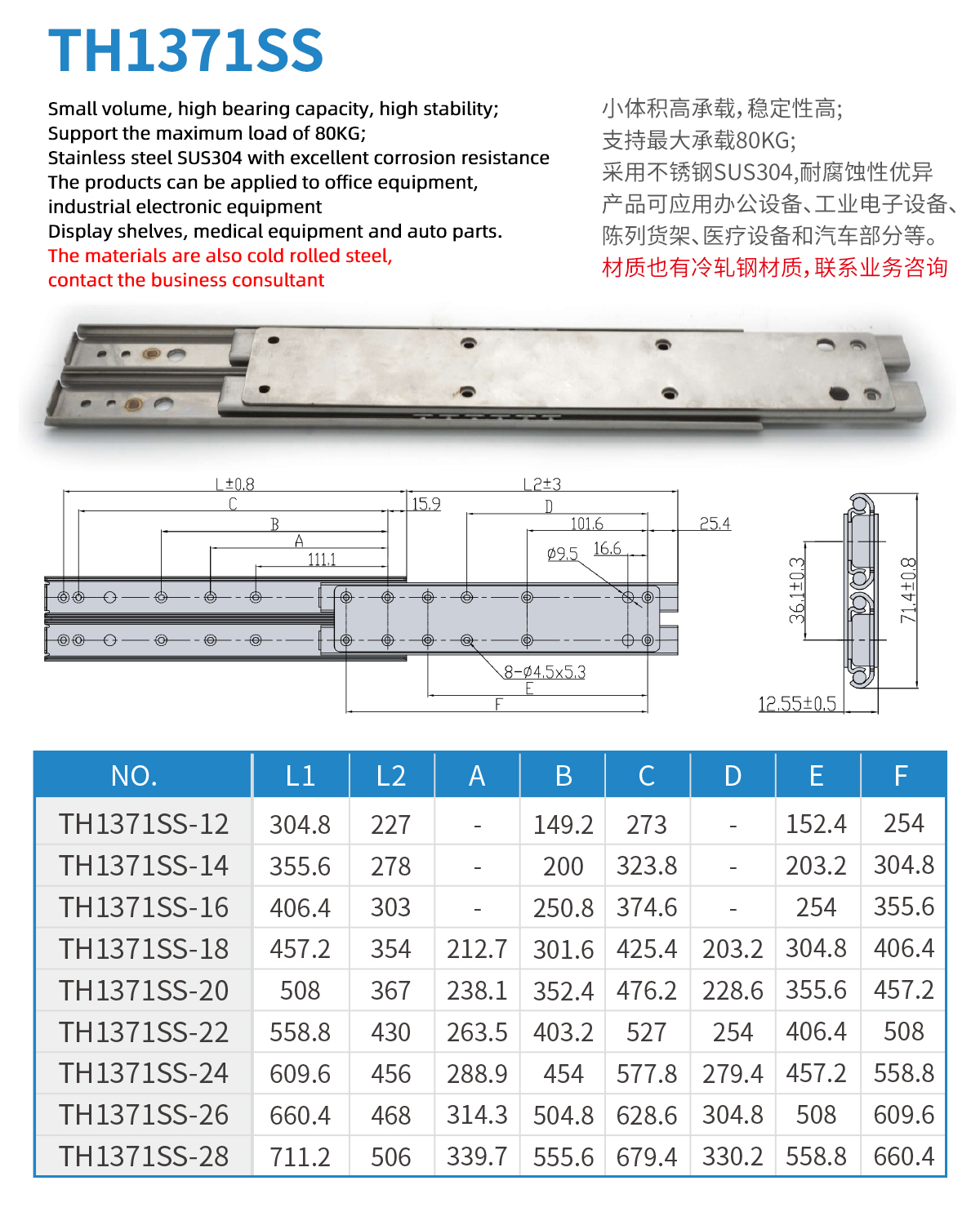 TH1371SS

Small volume, high bearing capacity, high stability;
Support the maximum load of 80KG;
Stainless steel SUS304 with excellent corrosion resistance
The products can be applied to office equipment, industrial electronic equipment
Display shelves, medical equipment and auto parts.
The materials are also cold rolled steel, contact the business consultant

小体积高承载,稳定性高;
支持最大承载80KG;
采用不锈钢SUS304,耐腐蚀性优异
产品可应用办公设备、工业电子设备、陈列货架、医疗设备和汽车部分等。
材质也有冷轧钢材质,联系业务咨询

L±0.8
C
B
A
111.1
15.9
L2±3
D
101.6
25.4
ø9.5
16.6
8-ø4.5x5.3
E
F
36.1±0.3
71.4±0.8
12.55±0.5

| NO. | L1 | L2 | A | B | C | D | E | F |
|---|---|---|---|---|---|---|---|---|
| TH1371SS-12 | 304.8 | 227 | - | 149.2 | 273 | - | 152.4 | 254 |
| TH1371SS-14 | 355.6 | 278 | - | 200 | 323.8 | - | 203.2 | 304.8 |
| TH1371SS-16 | 406.4 | 303 | - | 250.8 | 374.6 | - | 254 | 355.6 |
| TH1371SS-18 | 457.2 | 354 | 212.7 | 301.6 | 425.4 | 203.2 | 304.8 | 406.4 |
| TH1371SS-20 | 508 | 367 | 238.1 | 352.4 | 476.2 | 228.6 | 355.6 | 457.2 |
| TH1371SS-22 | 558.8 | 430 | 263.5 | 403.2 | 527 | 254 | 406.4 | 508 |
| TH1371SS-24 | 609.6 | 456 | 288.9 | 454 | 577.8 | 279.4 | 457.2 | 558.8 |
| TH1371SS-26 | 660.4 | 468 | 314.3 | 504.8 | 628.6 | 304.8 | 508 | 609.6 |
| TH1371SS-28 | 711.2 | 506 | 339.7 | 555.6 | 679.4 | 330.2 | 558.8 | 660.4 |